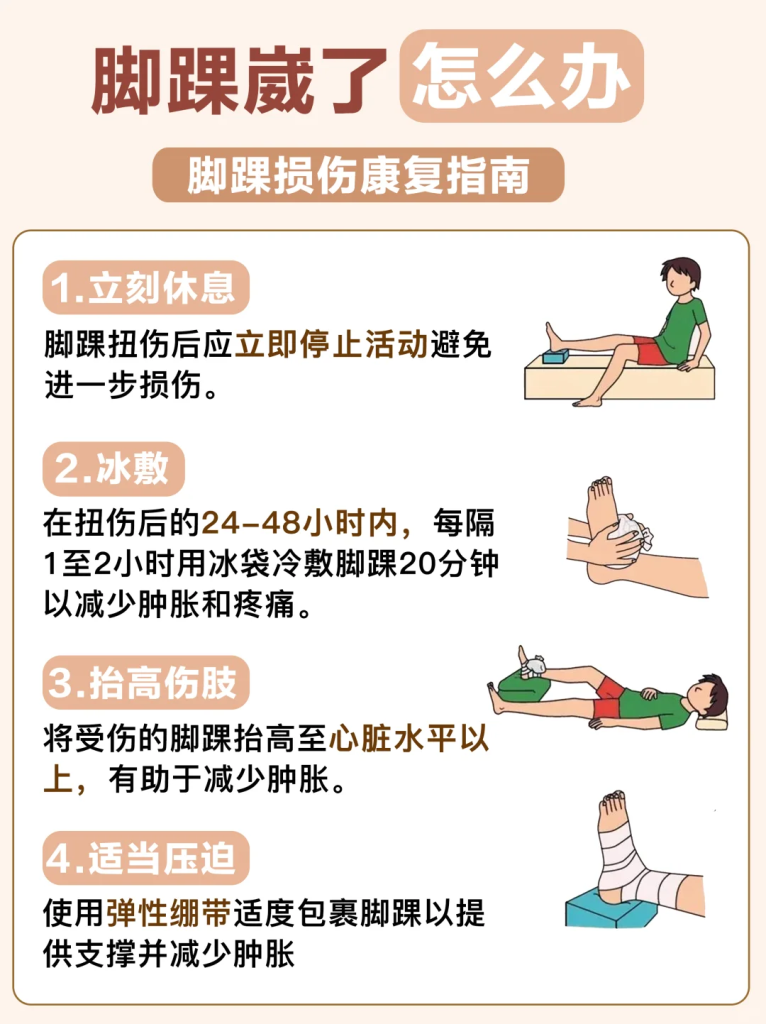 脚踝崴了怎么办

脚踝损伤康复指南

1.立刻休息

脚踝扭伤后应立即停止活动避免进一步损伤。

2.冰敷

在扭伤后的24-48小时内，每隔1至2小时用冰袋冷敷脚踝20分钟以减少肿胀和疼痛。

3.抬高伤肢

将受伤的脚踝抬高至心脏水平以上，有助于减少肿胀。

4.适当压迫

使用弹性绷带适度包裹脚踝以提供支撑并减少肿胀