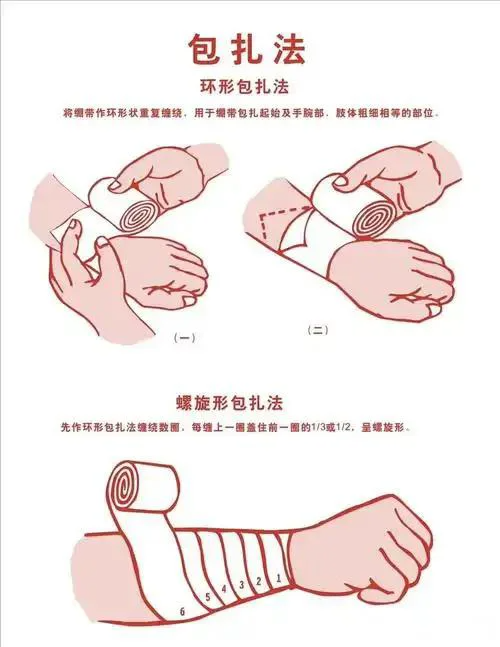 包扎法

环形包扎法

将绷带作环形状重复缠绕，用于绷带包扎起始及手腕部，肢体粗细相等的部位。

（一）

（二）

螺旋形包扎法

先作环形包扎法缠绕数圈，每缠上一圈盖住前一圈的1/3或1/2，呈螺旋形。

6 5 4 3 2 1